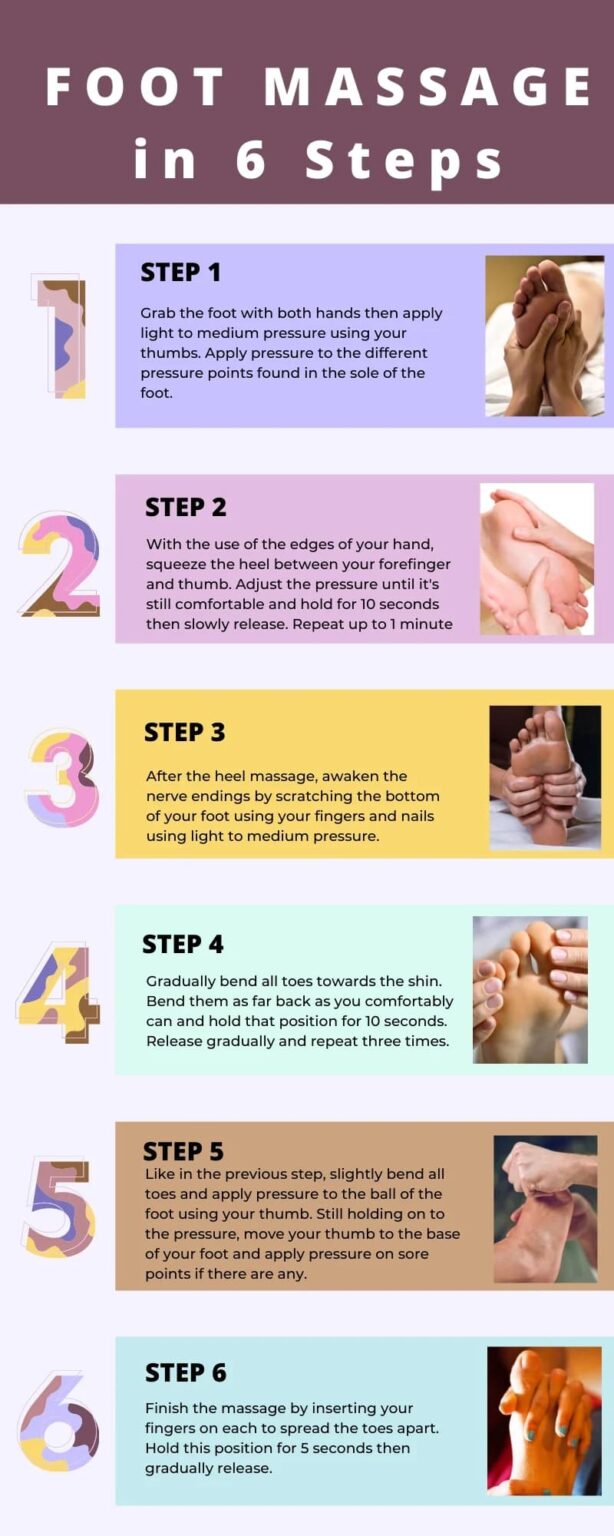 FOOT MASSAGE in 6 Steps

1

STEP 1

Grab the foot with both hands then apply light to medium pressure using your thumbs. Apply pressure to the different pressure points found in the sole of the foot.

2

STEP 2

With the use of the edges of your hand, squeeze the heel between your forefinger and thumb. Adjust the pressure until it's still comfortable and hold for 10 seconds then slowly release. Repeat up to 1 minute

3

STEP 3

After the heel massage, awaken the nerve endings by scratching the bottom of your foot using your fingers and nails using light to medium pressure.

4

STEP 4

Gradually bend all toes towards the shin. Bend them as far back as you comfortably can and hold that position for 10 seconds. Release gradually and repeat three times.

5

STEP 5

Like in the previous step, slightly bend all toes and apply pressure to the ball of the foot using your thumb. Still holding on to the pressure, move your thumb to the base of your foot and apply pressure on sore points if there are any.

6

STEP 6

Finish the massage by inserting your fingers on each to spread the toes apart. Hold this position for 5 seconds then gradually release.