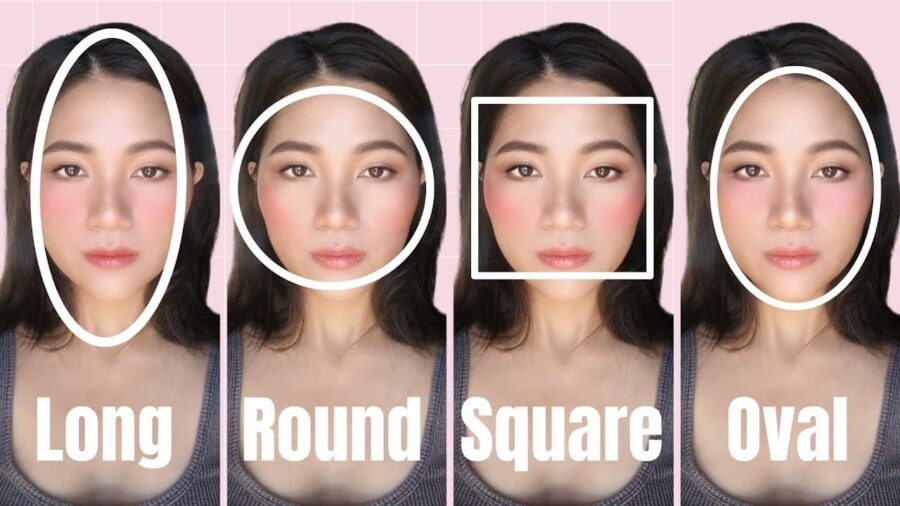 Long Round Square Oval