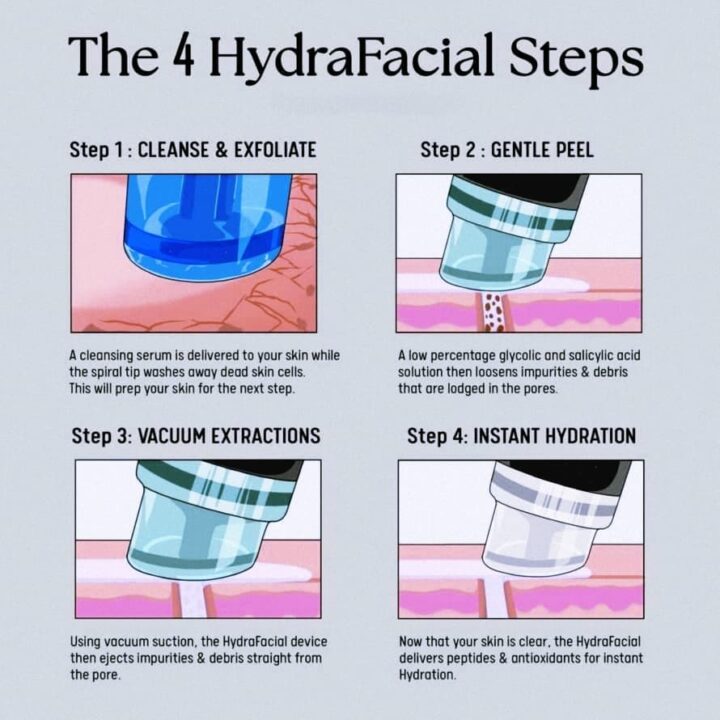 The 4 HydraFacial Steps

Step 1 : CLEANSE & EXFOLIATE

A cleansing serum is delivered to your skin while the spiral tip washes away dead skin cells. This will prep your skin for the next step.

Step 2 : GENTLE PEEL

A low percentage glycolic and salicylic acid solution then loosens impurities & debris that are lodged in the pores.

Step 3: VACUUM EXTRACTIONS

Using vacuum suction, the HydraFacial device then ejects impurities & debris straight from the pore.

Step 4: INSTANT HYDRATION

Now that your skin is clear, the HydraFacial delivers peptides & antioxidants for instant Hydration.