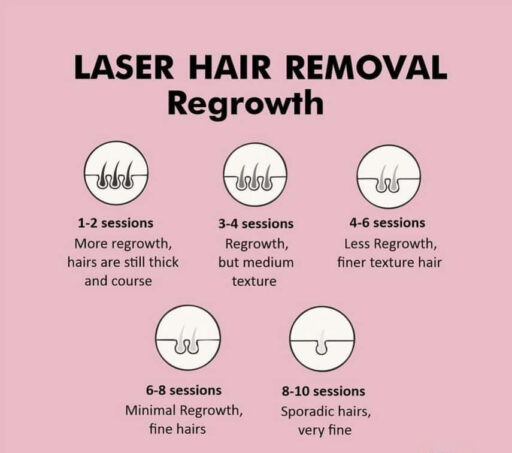 LASER HAIR REMOVAL
Regrowth

1-2 sessions
More regrowth, hairs are still thick and course

3-4 sessions
Regrowth, but medium texture

4-6 sessions
Less Regrowth, finer texture hair

6-8 sessions
Minimal Regrowth, fine hairs

8-10 sessions
Sporadic hairs, very fine