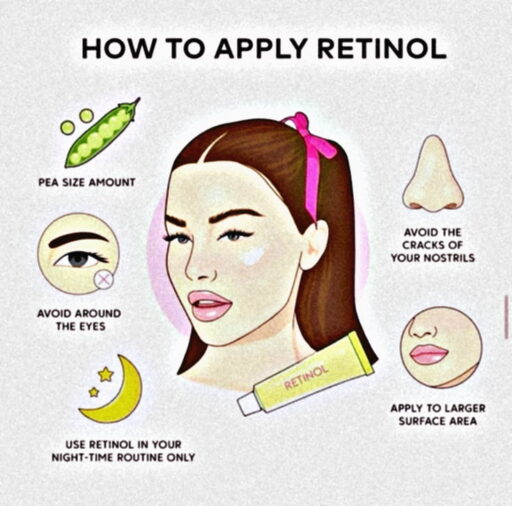 HOW TO APPLY RETINOL

PEA SIZE AMOUNT

AVOID AROUND THE EYES

USE RETINOL IN YOUR NIGHT-TIME ROUTINE ONLY

RETINOL

AVOID THE CRACKS OF YOUR NOSTRILS

APPLY TO LARGER SURFACE AREA