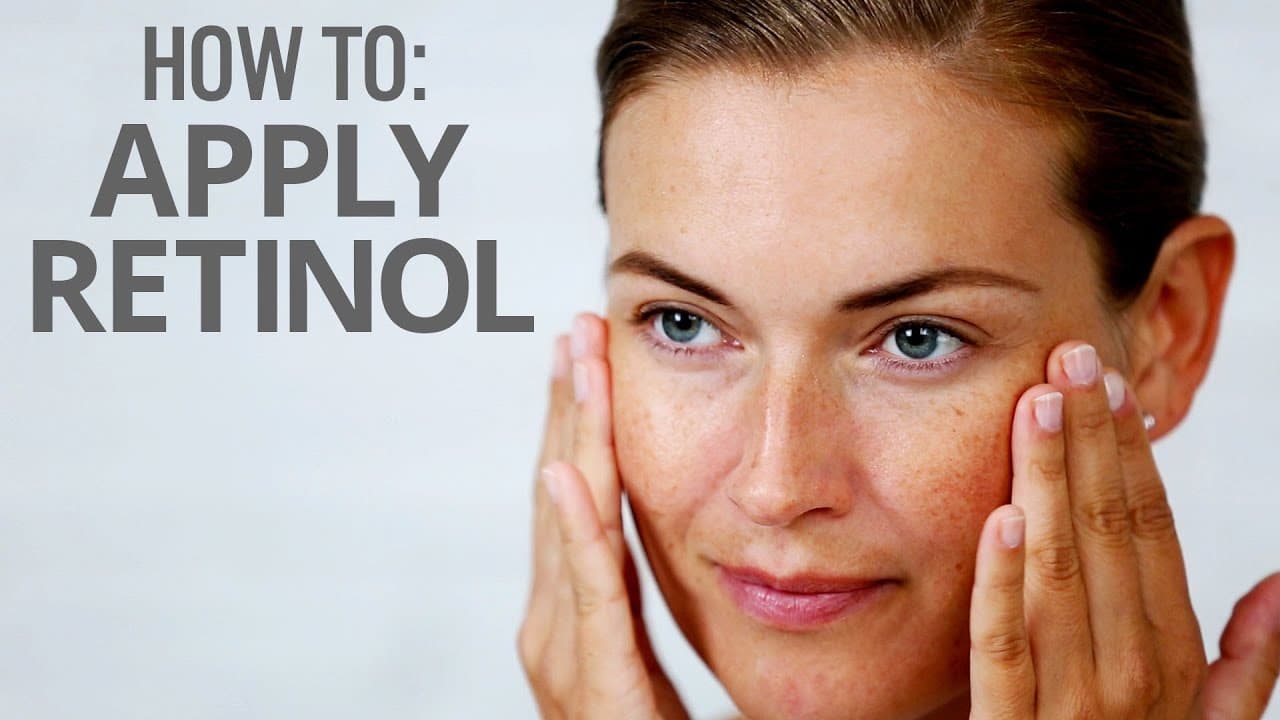 HOW TO:
APPLY
RETINOL